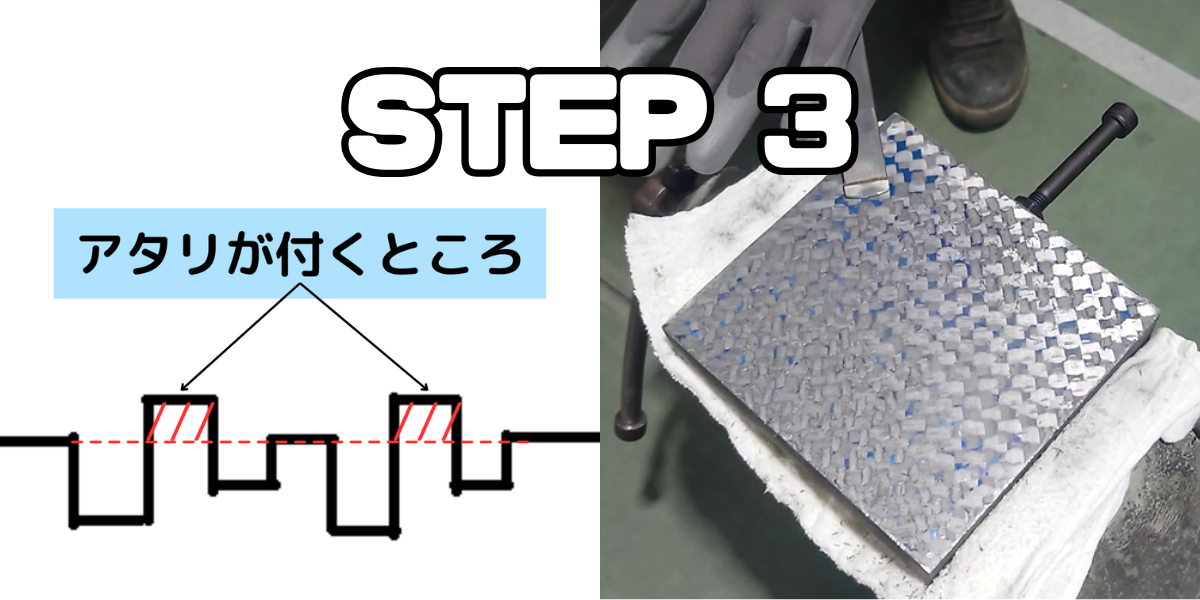 STEP 3

アタリが付くところ